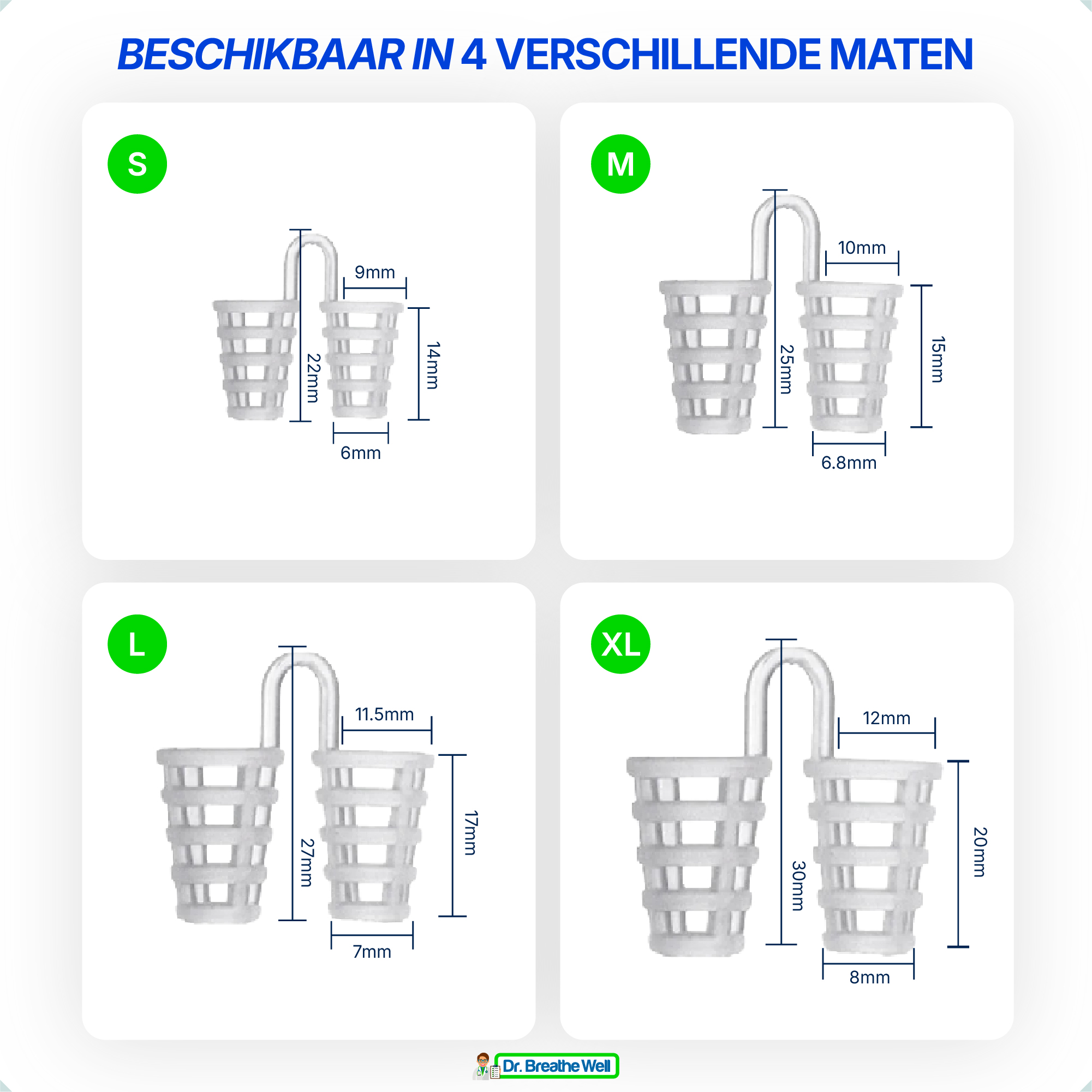 BESCHIKBAAR IN 4 VERSCHILLENDE MATEN

S

9mm

22mm

14mm

6mm

M

10mm

25mm

15mm

6.8mm

L

11.5mm

27mm

17mm

7mm

XL

12mm

30mm

20mm

8mm

Dr. Breathe Well