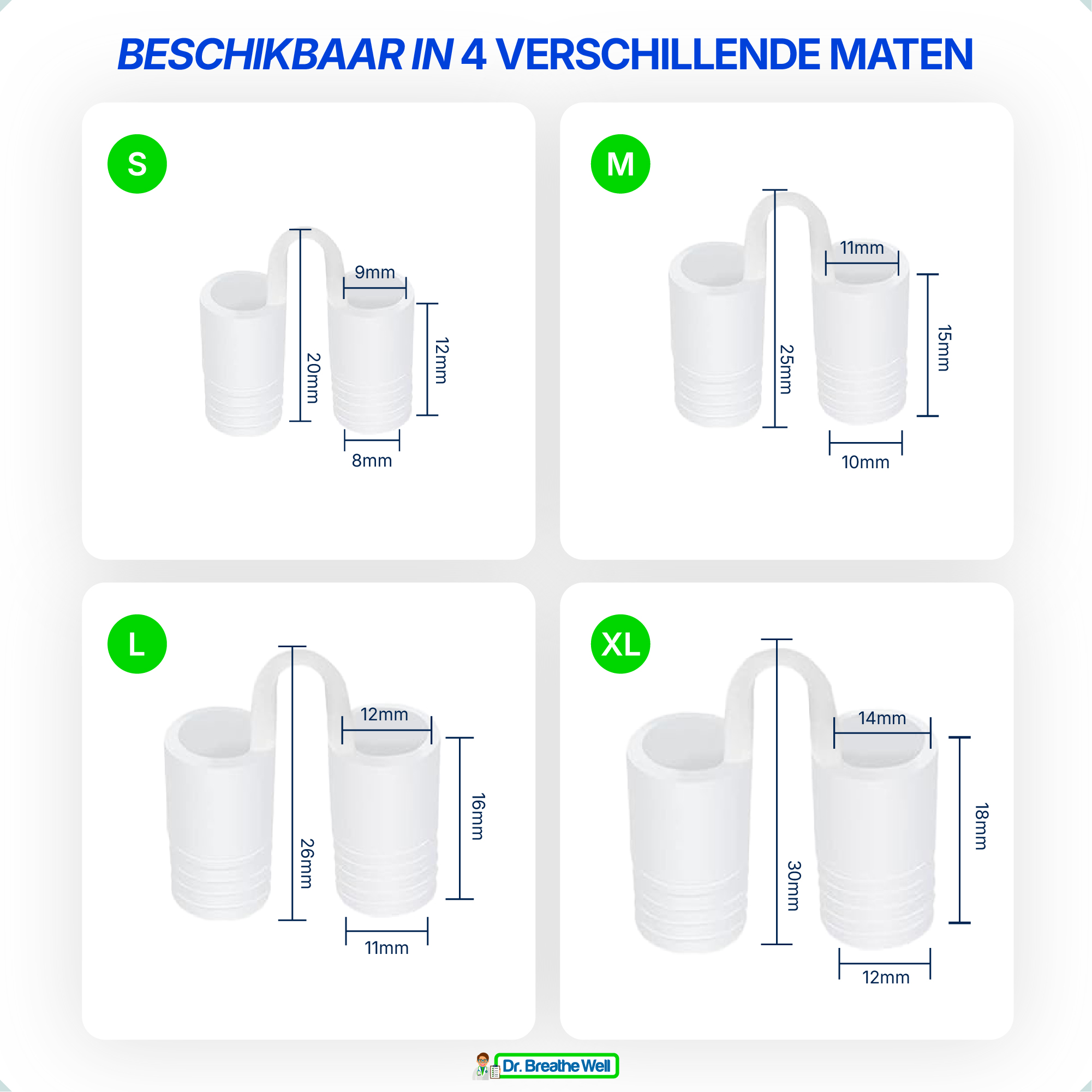 BESCHIKBAAR IN 4 VERSCHILLENDE MATEN

S

9mm
20mm
12mm
8mm

M

11mm
25mm
15mm
10mm

L

12mm
26mm
16mm
11mm

XL

14mm
30mm
18mm
12mm

Dr. Breathe Well